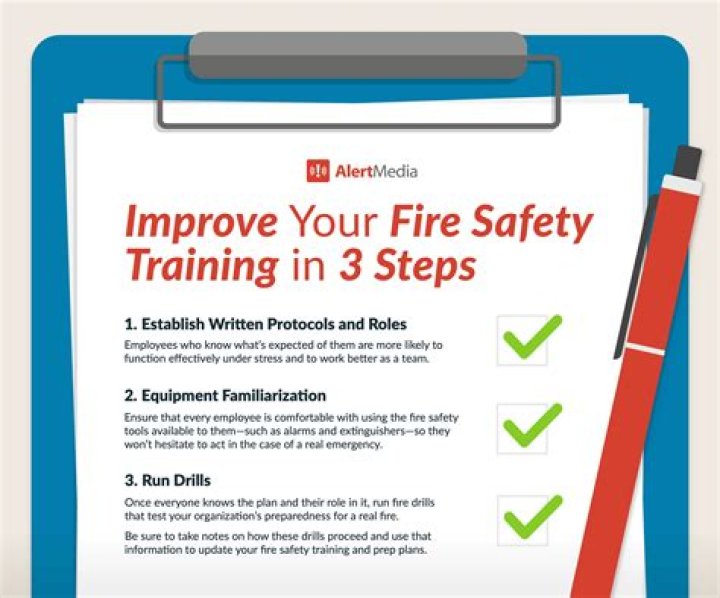 AlertMedia

Improve Your Fire Safety Training in 3 Steps

1. Establish Written Protocols and Roles

Employees who know what's expected of them are more likely to function effectively under stress and to work better as a team.

2. Equipment Familiarization

Ensure that every employee is comfortable with using the fire safety tools available to them—such as alarms and extinguishers—so they won't hesitate to act in the case of a real emergency.

3. Run Drills

Once everyone knows the plan and their role in it, run fire drills that test your organization's preparedness for a real fire.

Be sure to take notes on how these drills proceed and use that information to update your fire safety training and prep plans.